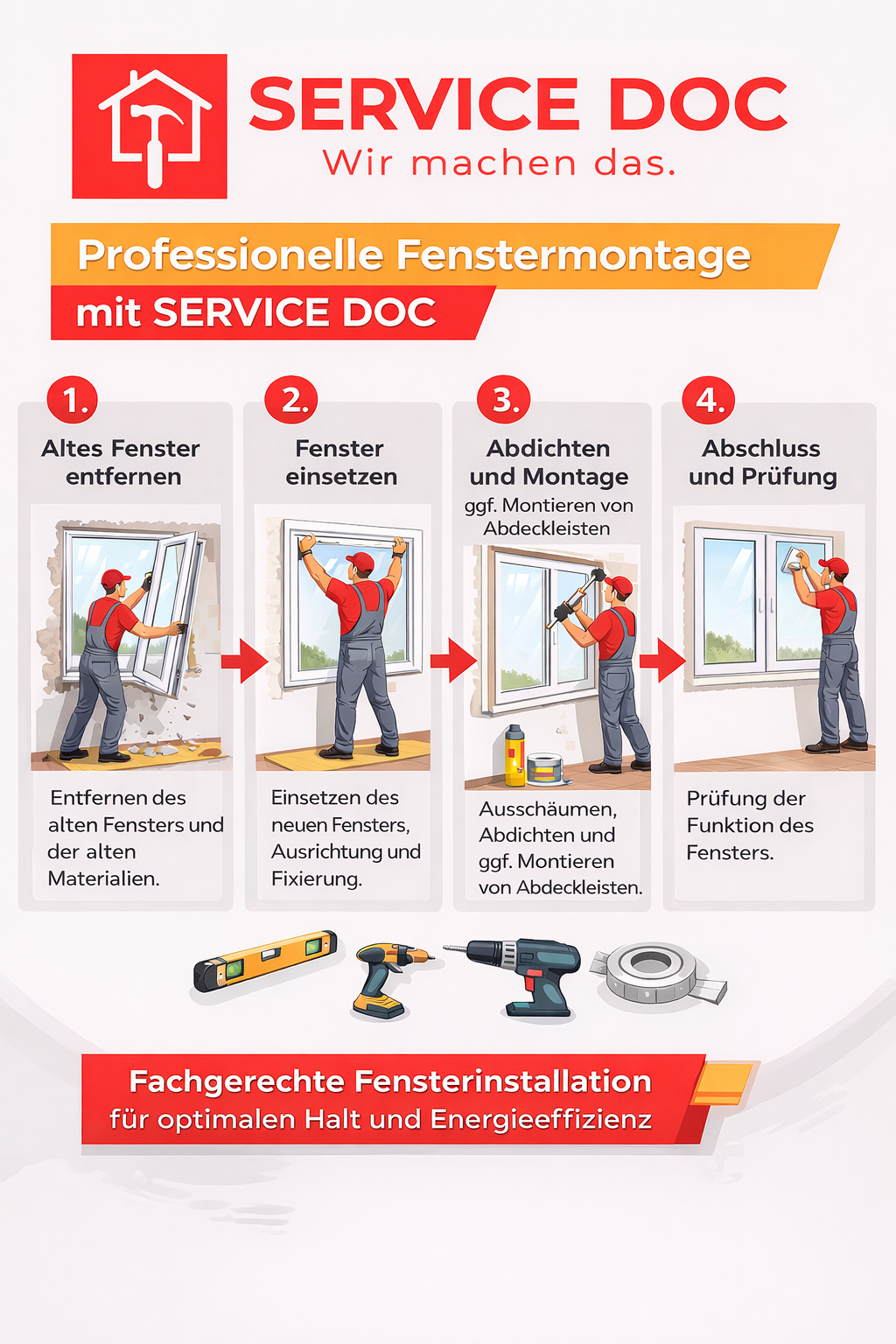 SERVICE DOC
Wir machen das.

Professionelle Fenstermontage
mit SERVICE DOC

1.
Altes Fenster entfernen

Entfernen des alten Fensters und der alten Materialien.

2.
Fenster einsetzen

Einsetzen des neuen Fensters, Ausrichtung und Fixierung.

3.
Abdichten und Montage
ggf. Montieren von Abdeckleisten

Ausschäumen, Abdichten und ggf. Montieren von Abdeckleisten.

4.
Abschluss und Prüfung

Prüfung der Funktion des Fensters.

Fachgerechte Fensterinstallation
für optimalen Halt und Energieeffizienz